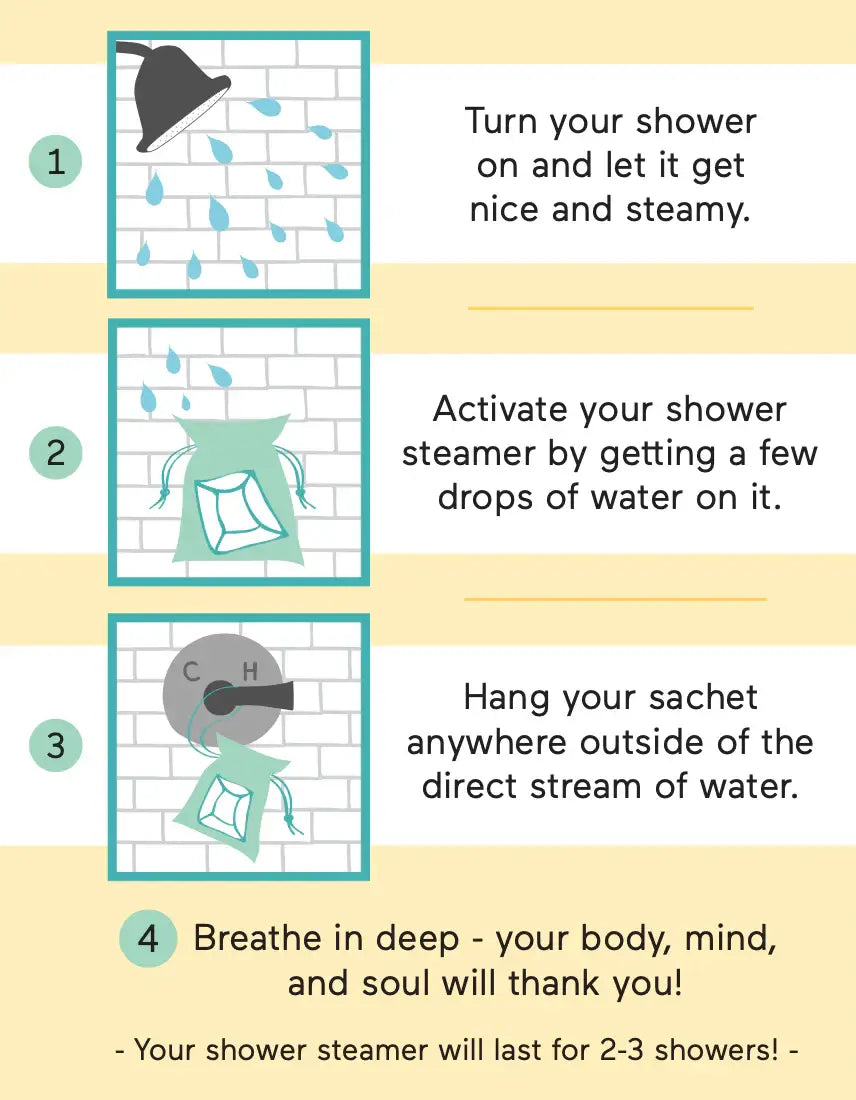 1

Turn your shower on and let it get nice and steamy.

2

Activate your shower steamer by getting a few drops of water on it.

3

C H

Hang your sachet anywhere outside of the direct stream of water.

4 Breathe in deep - your body, mind, and soul will thank you!

- Your shower steamer will last for 2-3 showers! -